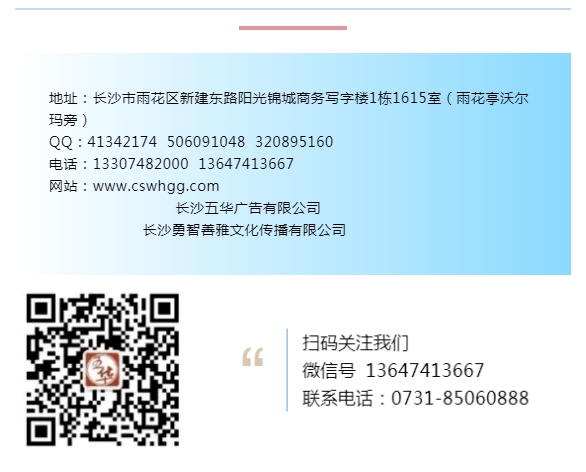 地址：长沙市雨花区新建东路阳光锦城商务写字楼1栋1615室（雨花亭沃尔玛旁）
QQ：41342174  506091048  320895160
电话：13307482000  13647413667
网站：www.cswhgg.com

长沙五华广告有限公司
长沙勇智善雅文化传播有限公司

“

扫码关注我们
微信号 13647413667
联系电话：0731-85060888